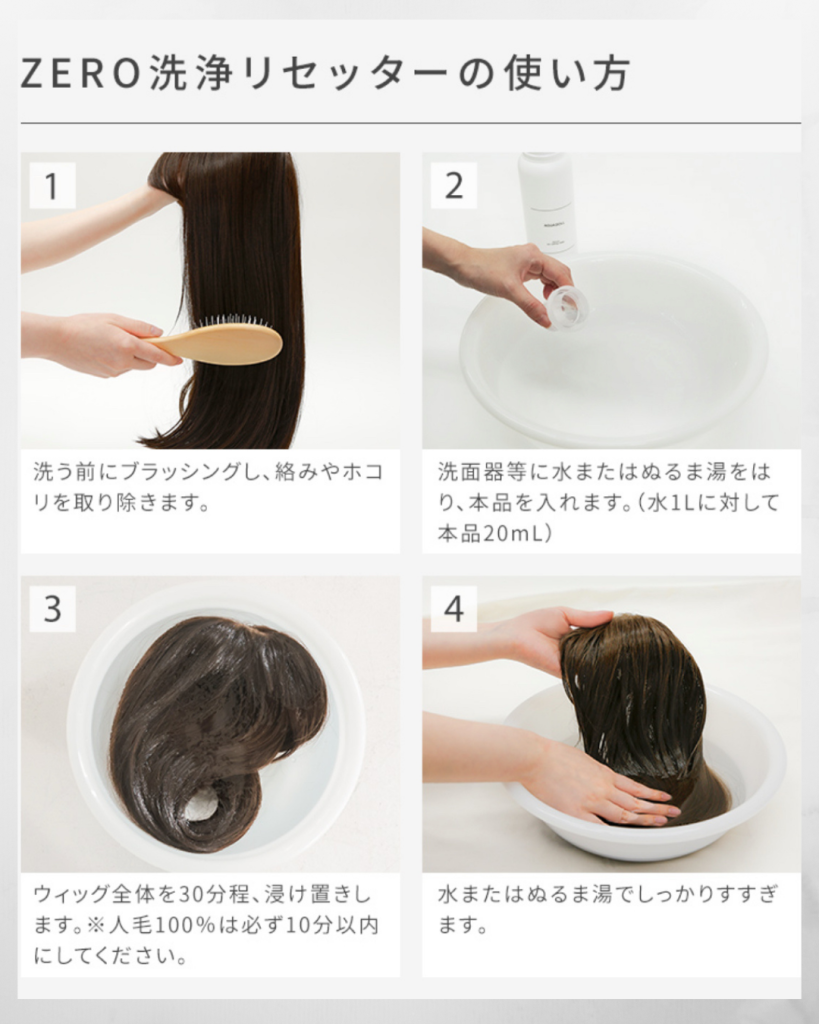 ZERO洗浄リセッターの使い方

1

洗う前にブラッシングし、絡みやホコリを取り除きます。

2

洗面器等に水またはぬるま湯をはり、本品を入れます。(水1Lに対して本品20mL)

3

ウィッグ全体を30分程、浸け置きします。※人毛100%は必ず10分以内にしてください。

4

水またはぬるま湯でしっかりすすぎます。