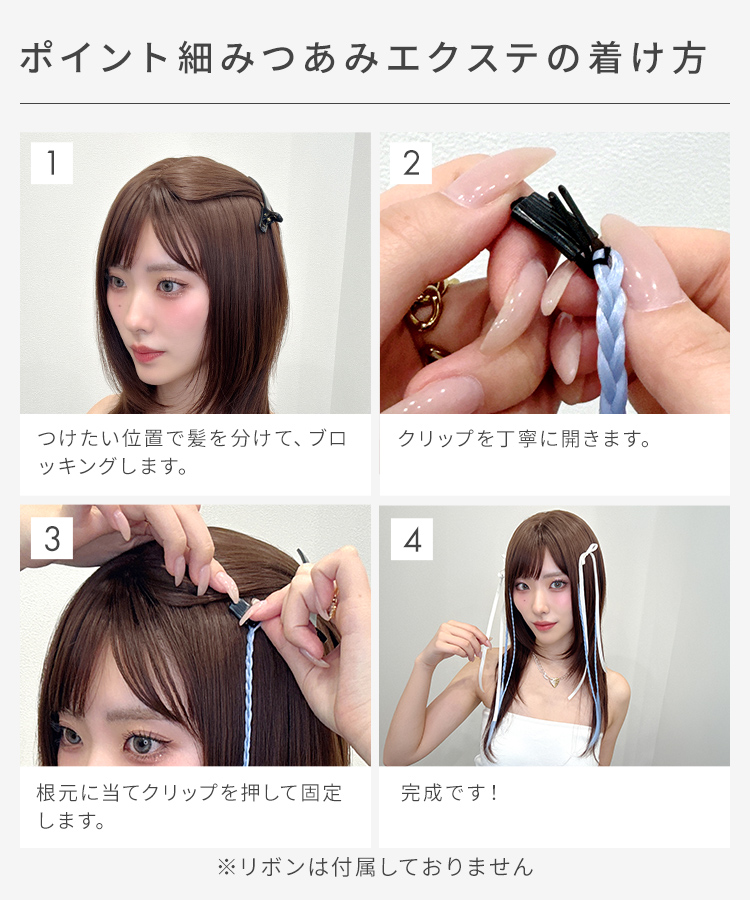 ポイント細みつあみエクステの着け方

1

つけたい位置で髪を分けて、ブロッキングします。

2

クリップを丁寧に開きます。

3

根元に当てクリップを押して固定します。

4

完成です！

※リボンは付属しておりません