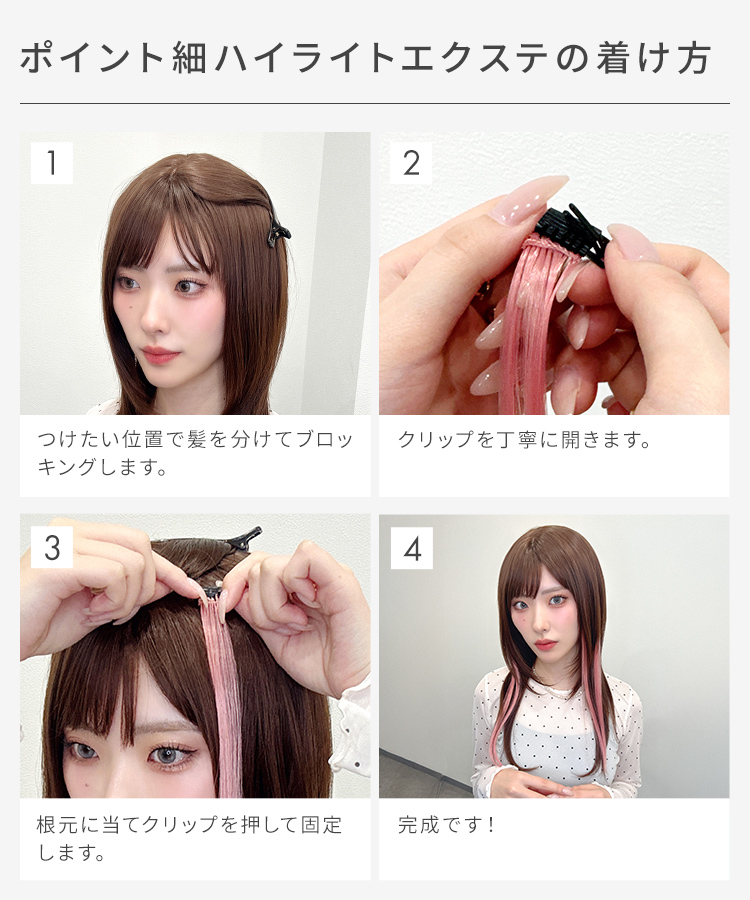 ポイント細ハイライトエクステの着け方

1

つけたい位置で髪を分けてブロッキングします。

2

クリップを丁寧に開きます。

3

根元に当てクリップを押して固定します。

4

完成です！