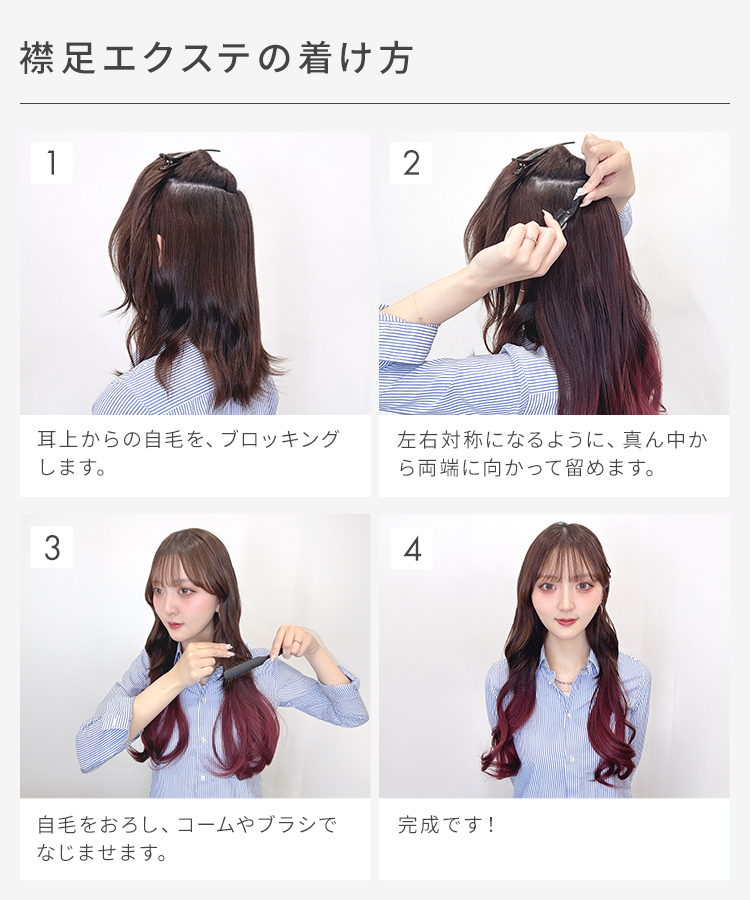 襟足エクステの着け方

1

耳上からの自毛を、ブロッキングします。

2

左右対称になるように、真ん中から両端に向かって留めます。

3

自毛をおろし、コームやブラシでなじませます。

4

完成です！