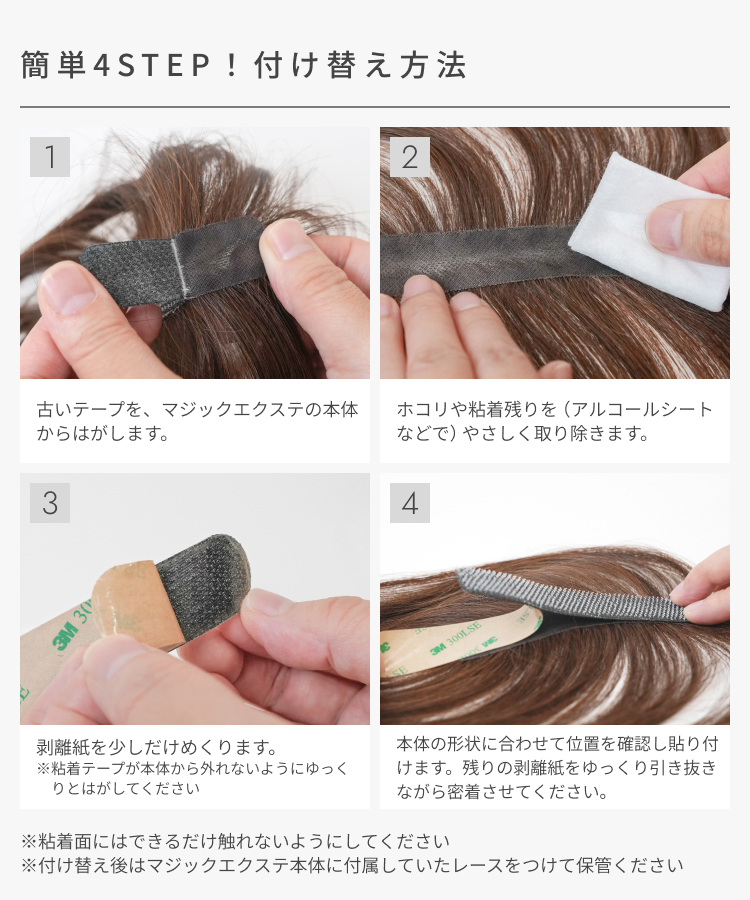 簡単4STEP！付け替え方法

1

古いテープを、マジックエクステの本体からはがします。

2

ホコリや粘着残りを（アルコールシートなどで）やさしく取り除きます。

3

3M 30

剥離紙を少しだけめくります。
※粘着テープが本体から外れないようにゆっくりとはがしてください

4

3M 300LSE

本体の形状に合わせて位置を確認し貼り付けます。残りの剥離紙をゆっくり引き抜きながら密着させてください。

※粘着面にはできるだけ触れないようにしてください
※付け替え後はマジックエクステ本体に付属していたレースをつけて保管ください