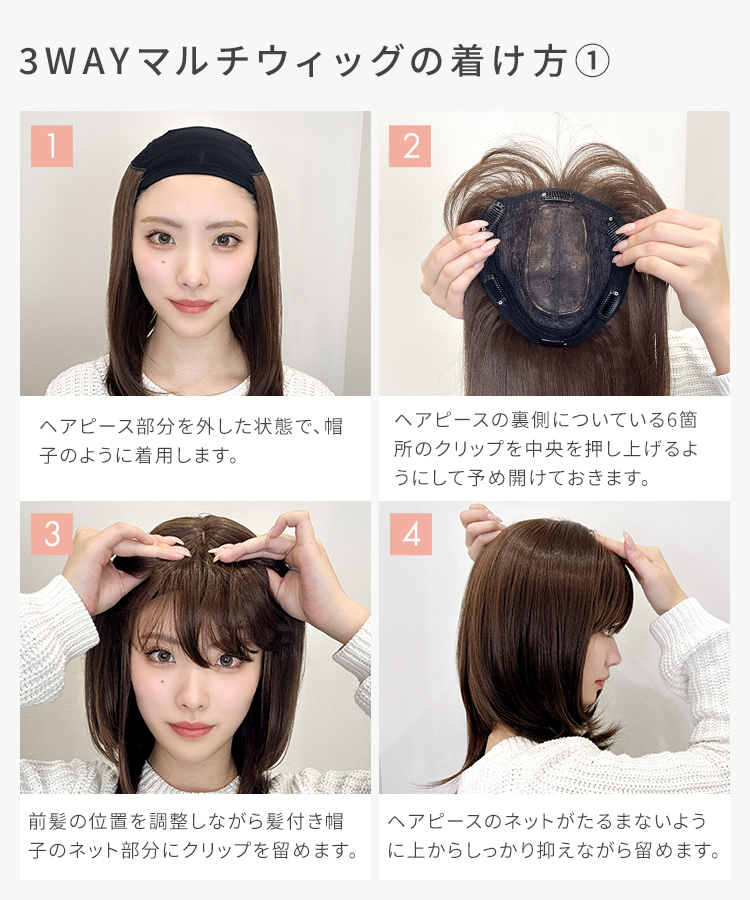 3WAYマルチウィッグの着け方①

1

ヘアピース部分を外した状態で、帽子のように着用します。

2

ヘアピースの裏側についている6箇所のクリップを中央を押し上げるようにして予め開けておきます。

3

前髪の位置を調整しながら髪付き帽子のネット部分にクリップを留めます。

4

ヘアピースのネットがたるまないように上からしっかり抑えながら留めます。