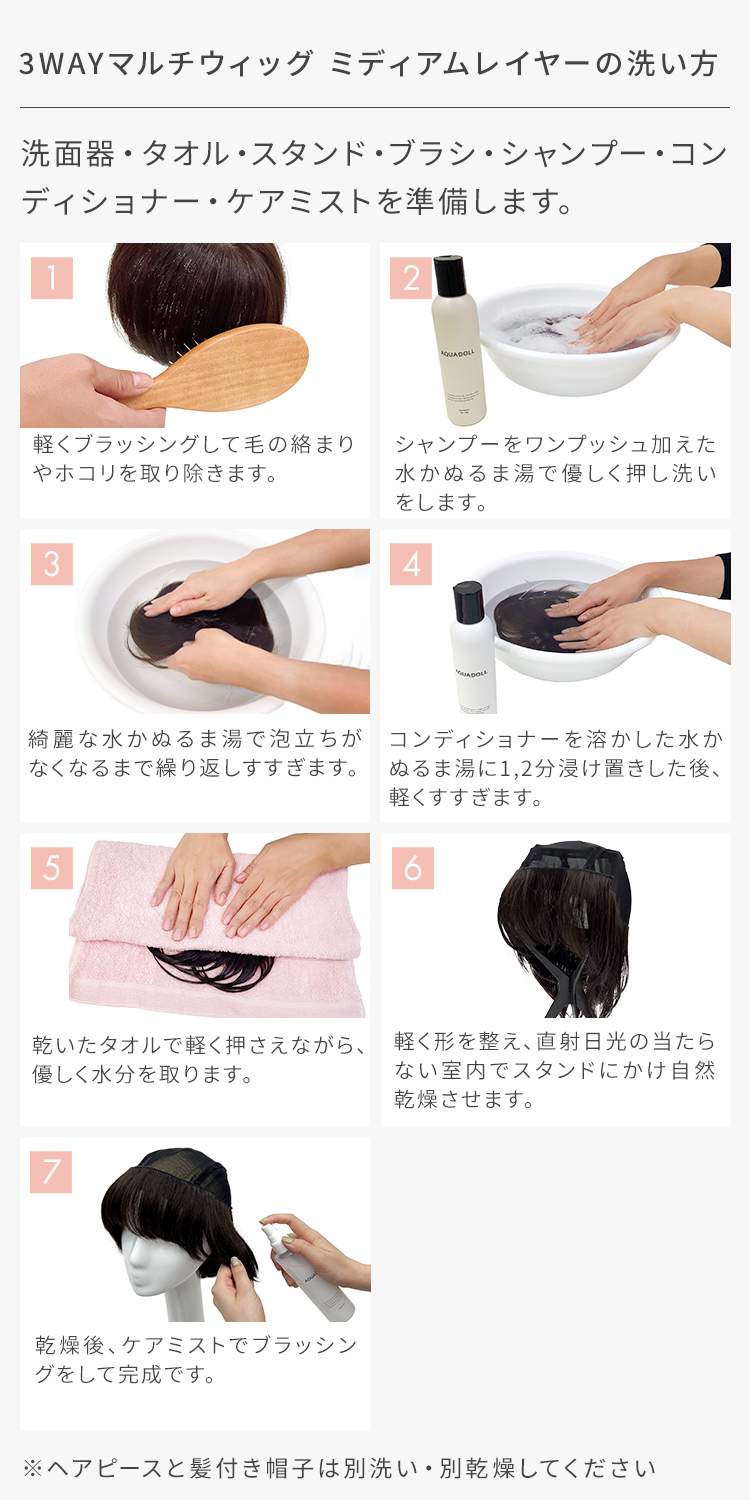 3WAYマルチウィッグ ミディアムレイヤーの洗い方

洗面器・タオル・スタンド・ブラシ・シャンプー・コンディショナー・ケアミストを準備します。

1
軽くブラッシングして毛の絡まりやホコリを取り除きます。

2
AQUADOLL
シャンプーをワンプッシュ加えた水かぬるま湯で優しく押し洗いをします。

3
綺麗な水かぬるま湯で泡立ちがなくなるまで繰り返しすすぎます。

4
AQUADOLL
コンディショナーを溶かした水かぬるま湯に1,2分浸け置きした後、軽くすすぎます。

5
乾いたタオルで軽く押さえながら、優しく水分を取ります。

6
軽く形を整え、直射日光の当たらない室内でスタンドにかけ自然乾燥させます。

7
乾燥後、ケアミストでブラッシングをして完成です。

※ヘアピースと髪付き帽子は別洗い・別乾燥してください