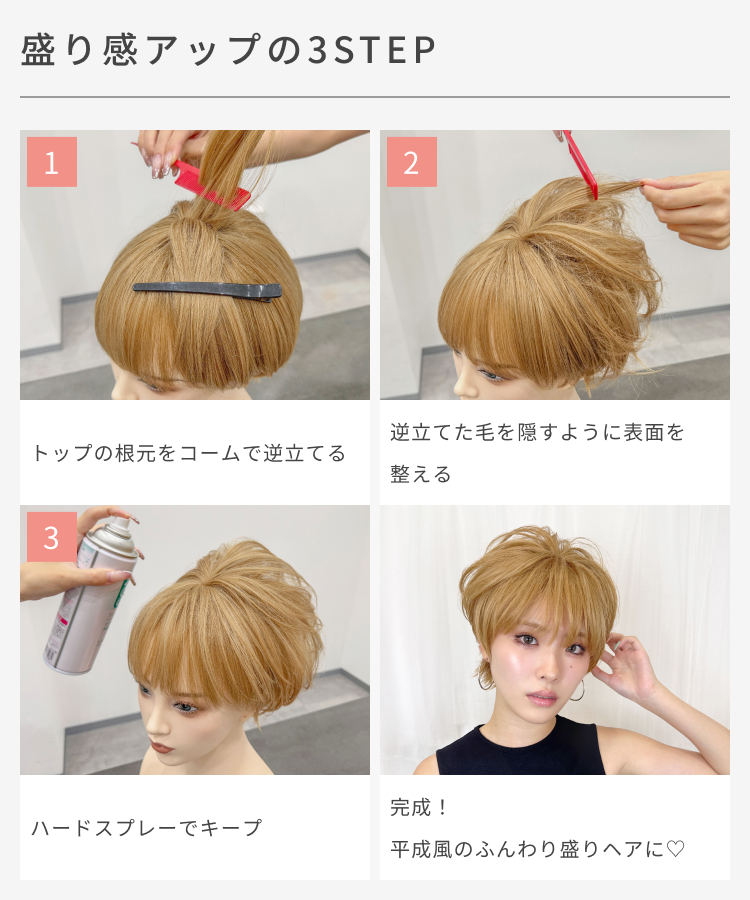 盛り感アップの3STEP

1

トップの根元をコームで逆立てる

2

逆立てた毛を隠すように表面を整える

3

ハードスプレーでキープ

完成！
平成風のふんわり盛りヘアに♡