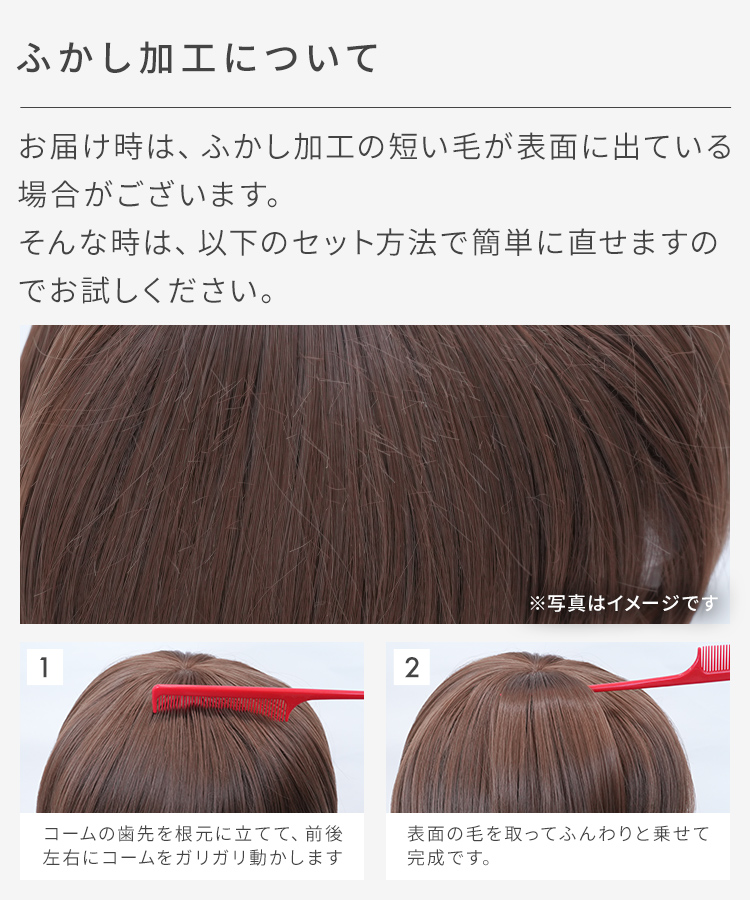 ふかし加工について

お届け時は、ふかし加工の短い毛が表面に出ている場合がございます。
そんな時は、以下のセット方法で簡単に直せますのでお試しください。

※写真はイメージです

1

コームの歯先を根元に立てて、前後左右にコームをガリガリ動かします

2

表面の毛を取ってふんわりと乗せて完成です。