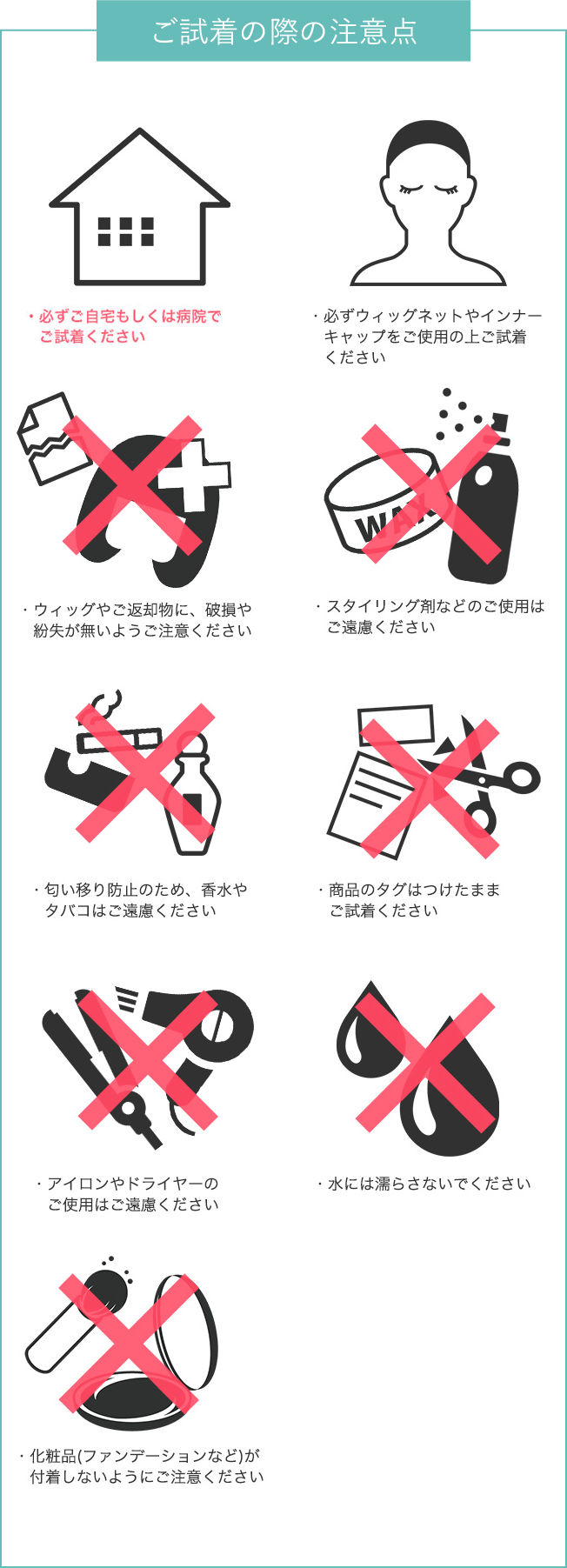 ご試着の際の注意点

・必ずご自宅もしくは病院でご試着ください

・必ずウィッグネットやインナーキャップをご使用の上ご試着ください

・ウィッグやご返却物に、破損や紛失が無いようご注意ください

WAX

・スタイリング剤などのご使用はご遠慮ください

・匂い移り防止のため、香水やタバコはご遠慮ください

・商品のタグはつけたままご試着ください

・アイロンやドライヤーのご使用はご遠慮ください

・水には濡らさないでください

・化粧品(ファンデーションなど)が付着しないようにご注意ください